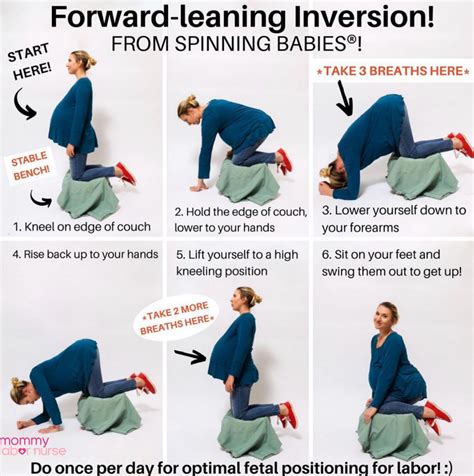 Forward-leaning Inversion!
FROM SPINNING BABIES®!

START HERE!

STABLE BENCH!

1. Kneel on edge of couch

2. Hold the edge of couch, lower to your hands

*TAKE 3 BREATHS HERE*

3. Lower yourself down to your forearms

4. Rise back up to your hands

5. Lift yourself to a high kneeling position

*TAKE 2 MORE BREATHS HERE*

6. Sit on your feet and swing them out to get up!

mommy labor nurse

Do once per day for optimal fetal positioning for labor! :)