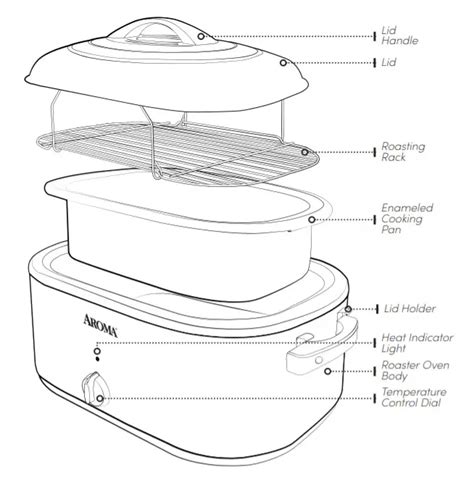 Lid Handle

Lid

Roasting Rack

Enameled Cooking Pan

AROMA

Lid Holder

Heat Indicator Light

Roaster Oven Body

Temperature Control Dial