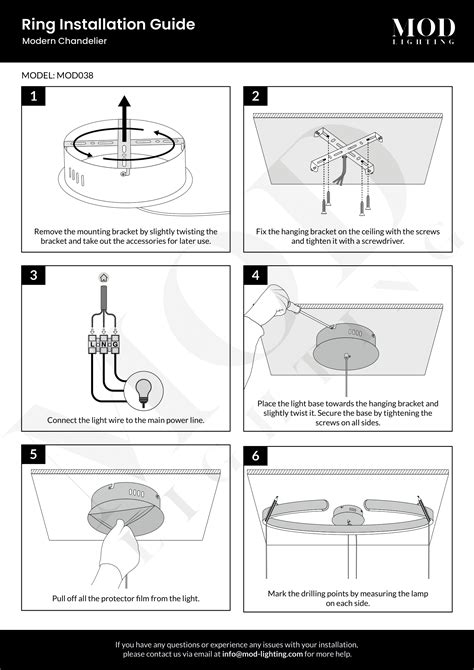 Ring Installation Guide
Modern Chandelier

MOD LIGHTING

MODEL: MOD038

1

Remove the mounting bracket by slightly twisting the bracket and take out the accessories for later use.

2

Fix the hanging bracket on the ceiling with the screws and tighten it with a screwdriver.

3

L N G

Connect the light wire to the main power line.

4

Place the light base towards the hanging bracket and slightly twist it. Secure the base by tightening the screws on all sides.

5

Pull off all the protector film from the light.

6

Mark the drilling points by measuring the lamp on each side.

If you have any questions or experience any issues with your installation, please contact us via email at info@mod-lighting.com for more help.