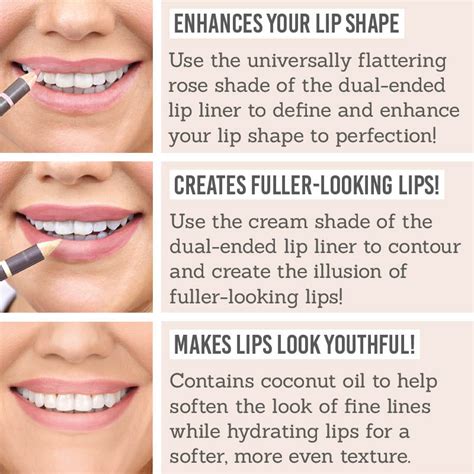 ENHANCES YOUR LIP SHAPE

Use the universally flattering rose shade of the dual-ended lip liner to define and enhance your lip shape to perfection!

CREATES FULLER-LOOKING LIPS!

Use the cream shade of the dual-ended lip liner to contour and create the illusion of fuller-looking lips!

MAKES LIPS LOOK YOUTHFUL!

Contains coconut oil to help soften the look of fine lines while hydrating lips for a softer, more even texture.