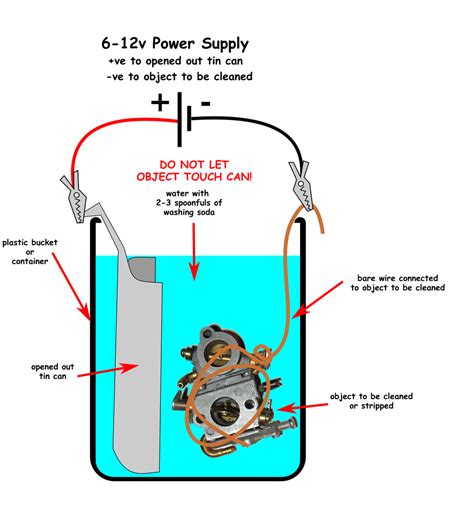 6-12v Power Supply
+ve to opened out tin can
-ve to object to be cleaned

+ -

DO NOT LET
OBJECT TOUCH CAN!

water with
2-3 spoonfuls of
washing soda

plastic bucket
or
container

bare wire connected
to object to be cleaned

opened out
tin can

object to be cleaned
or stripped