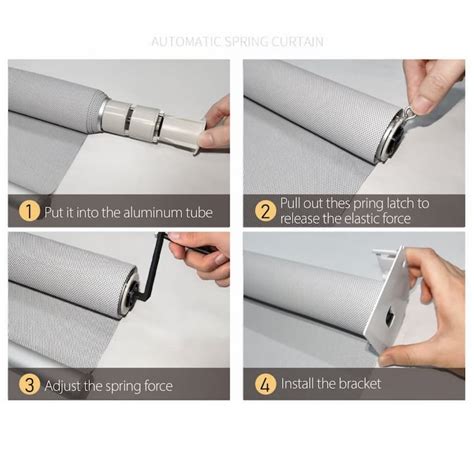 AUTOMATIC SPRING CURTAIN

1 Put it into the aluminum tube

2 Pull out thes pring latch to release the elastic force

3 Adjust the spring force

4 Install the bracket