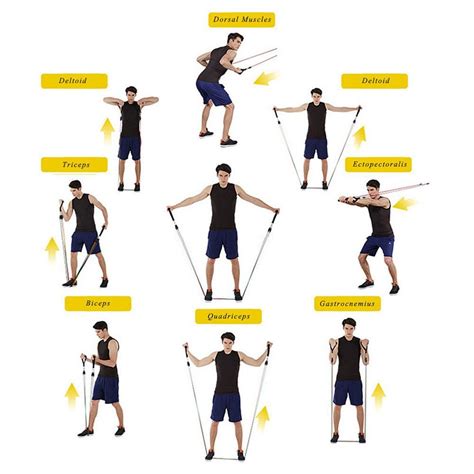 Dorsal Muscles

Deltoid

Deltoid

Triceps

Ectopectoralis

Biceps

Quadriceps

Gastrocnemius