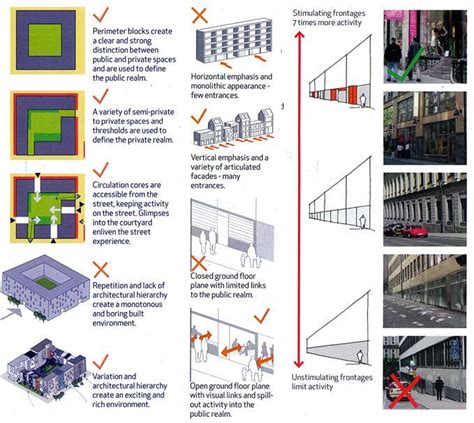 Perimeter blocks create a clear and strong distinction between public and private spaces and are used to define the public realm.

A variety of semi-private to private spaces and thresholds are used to define the private realm.

Circulation cores are accessible from the street, keeping activity on the street. Glimpses into the courtyard enliven the street experience.

Repetition and lack of architectural hierarchy create a monotonous and boring built environment.

Variation and architectural hierarchy create an exciting and rich environment.

Horizontal emphasis and monolithic appearance - few entrances.

Vertical emphasis and a variety of articulated facades - many entrances.

Closed ground floor plane with limited links to the public realm.

Open ground floor plane with visual links and spill-out activity into the public realm.

Stimulating frontages 7 times more activity

Unstimulating frontages limit activity