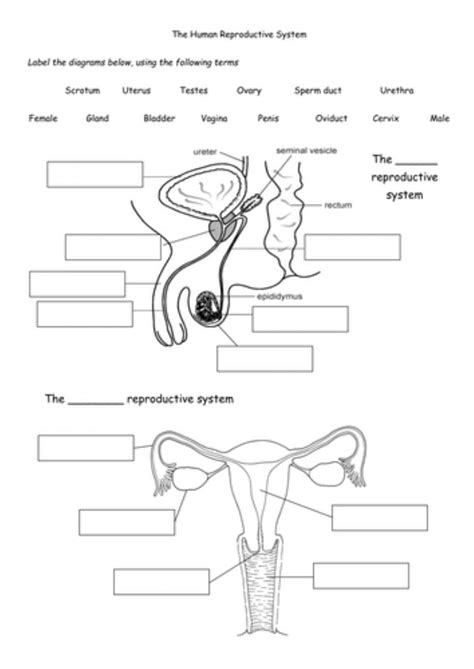 The Human Reproductive System

Label the diagrams below, using the following terms

Scrotum Uterus Testes Ovary Sperm duct Urethra

Female Gland Bladder Vagina Penis Oviduct Cervix Male

ureter

seminal vesicle

The ______ reproductive system

rectum

epididymus

The ________ reproductive system