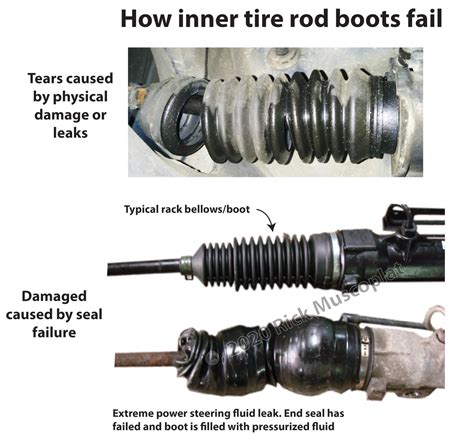 How inner tire rod boots fail

Tears caused by physical damage or leaks

Typical rack bellows/boot

Damaged caused by seal failure

© 2020 Rick Muscoplat

Extreme power steering fluid leak. End seal has failed and boot is filled with pressurized fluid