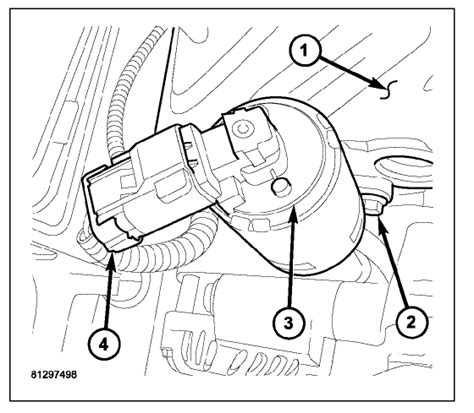 1
2
3
4
81297498