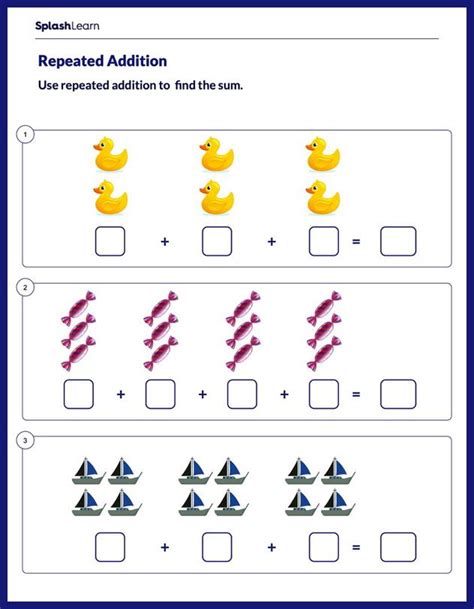 SplashLearn

Repeated Addition

Use repeated addition to find the sum.

1

+ + =

2

+ + + =

3

+ + =