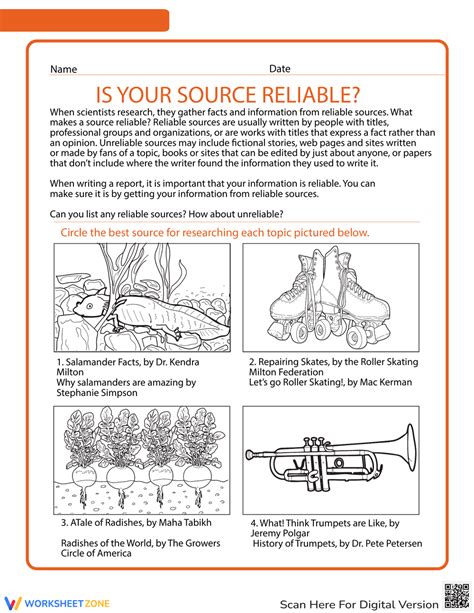 Name Date

IS YOUR SOURCE RELIABLE?

When scientists research, they gather facts and information from reliable sources. What makes a source reliable? Reliable sources are usually written by people with titles, professional groups and organizations, or are works with titles that express a fact rather than an opinion. Unreliable sources may include fictional stories, web pages and sites written or made by fans of a topic, books or sites that can be edited by just about anyone, or papers that don't include where the writer found the information they used to write it.

When writing a report, it is important that your information is reliable. You can make sure it is by getting your information from reliable sources.

Can you list any reliable sources? How about unreliable?

Circle the best source for researching each topic pictured below.

1. Salamander Facts, by Dr. Kendra Milton
Why salamanders are amazing by Stephanie Simpson

2. Repairing Skates, by the Roller Skating Milton Federation
Let's go Roller Skating!, by Mac Kerman

3. ATale of Radishes, by Maha Tabikh

Radishes of the World, by The Growers Circle of America

4. What! Think Trumpets are Like, by Jeremy Polgar
History of Trumpets, by Dr. Pete Petersen

WORKSHEETZONE

Scan Here For Digital Version