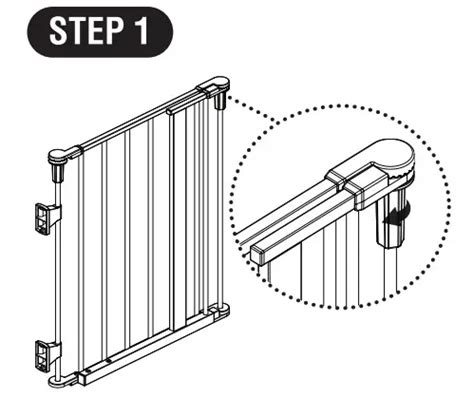 STEP 1