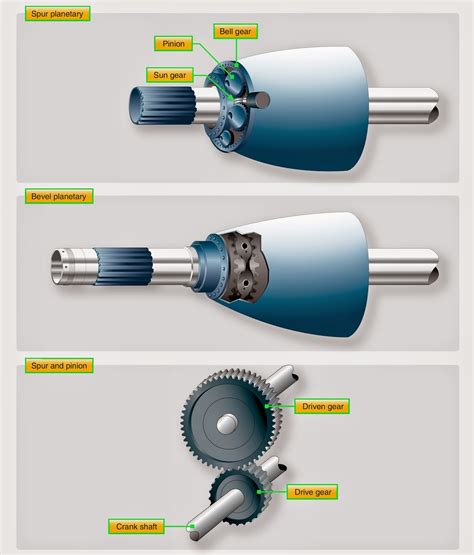 Spur planetary

Bell gear
Pinion
Sun gear

Bevel planetary

Spur and pinion

Driven gear
Drive gear
Crank shaft