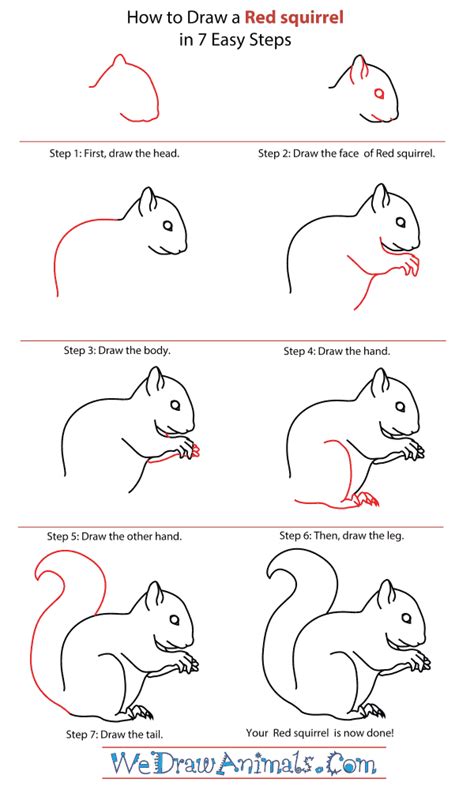 How to Draw a Red squirrel
in 7 Easy Steps

Step 1: First, draw the head.

Step 2: Draw the face of Red squirrel.

Step 3: Draw the body.

Step 4: Draw the hand.

Step 5: Draw the other hand.

Step 6: Then, draw the leg.

Step 7: Draw the tail.

Your Red squirrel is now done!

WeDrawAnimals.Com