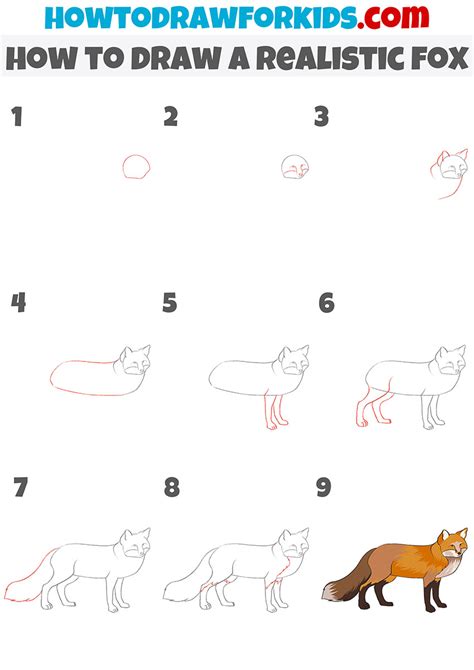 HOWTODRAWFORKIDS.com

HOW TO DRAW A REALISTIC FOX

1

2

3

4

5

6

7

8

9