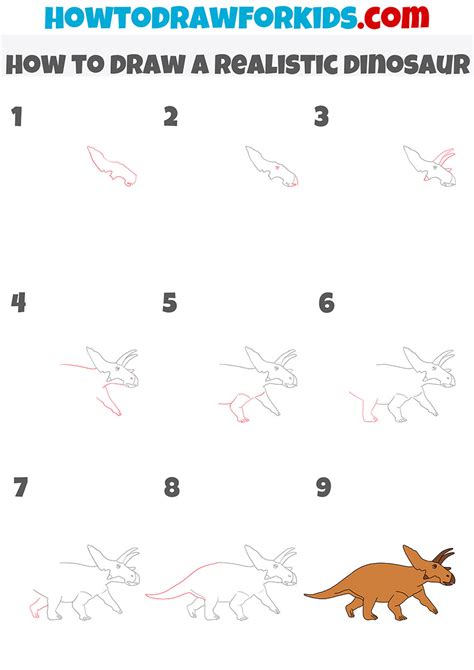 HOWTODRAWFORKIDS.com

HOW TO DRAW A REALISTIC DINOSAUR

1

2

3

4

5

6

7

8

9