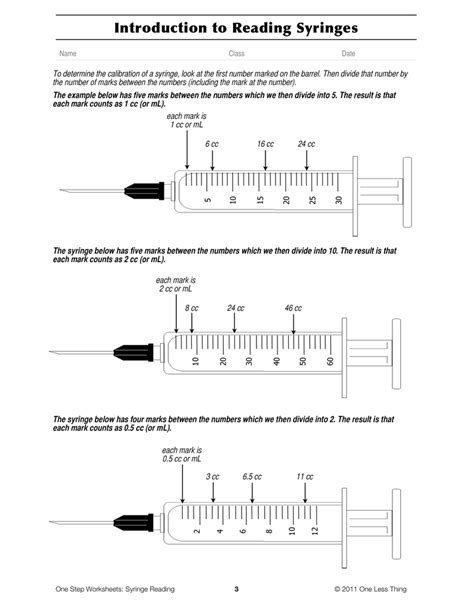 Introduction to Reading Syringes

Name Class Date

To determine the calibration of a syringe, look at the first number marked on the barrel. Then divide that number by the number of marks between the numbers (including the mark at the number).

The example below has five marks between the numbers which we then divide into 5. The result is that each mark counts as 1 cc (or mL).

each mark is 1 cc or mL
6 cc
16 cc
24 cc
5 10 15 20 25 30

The syringe below has five marks between the numbers which we then divide into 10. The result is that each mark counts as 2 cc (or mL).

each mark is 2 cc or mL
8 cc
24 cc
46 cc
10 20 30 40 50 60

The syringe below has four marks between the numbers which we then divide into 2. The result is that each mark counts as 0.5 cc (or mL).

each mark is 0.5 cc or mL
3 cc
6.5 cc
11 cc
2 4 6 8 10 12

One Step Worksheets: Syringe Reading 3 © 2011 One Less Thing