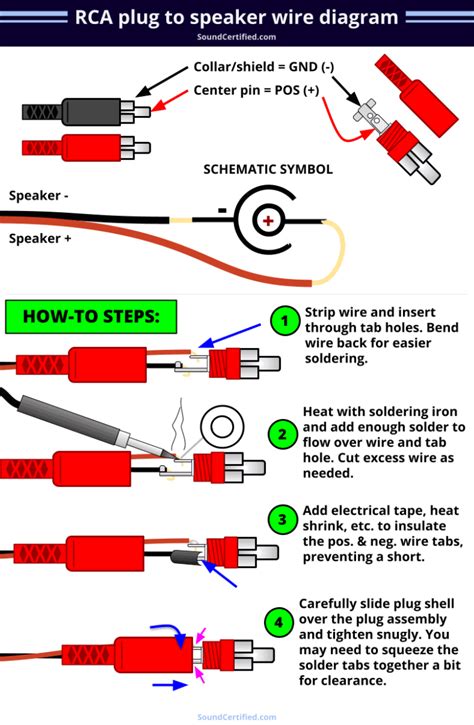 RCA plug to speaker wire diagram

SoundCertified.com

Collar/shield = GND (-)

Center pin = POS (+)

SCHEMATIC SYMBOL

Speaker -

Speaker +

-

+

HOW-TO STEPS:

1 Strip wire and insert through tab holes. Bend wire back for easier soldering.

2 Heat with soldering iron and add enough solder to flow over wire and tab hole. Cut excess wire as needed.

3 Add electrical tape, heat shrink, etc. to insulate the pos. & neg. wire tabs, preventing a short.

4 Carefully slide plug shell over the plug assembly and tighten snugly. You may need to squeeze the solder tabs together a bit for clearance.

SoundCertified.com