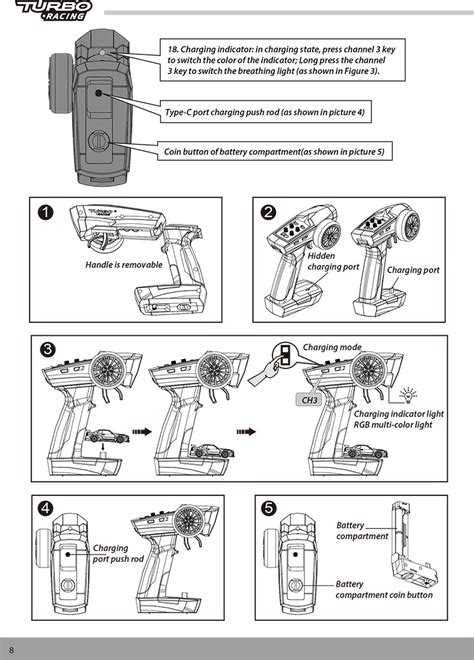 TURBO RACING

18. Charging indicator: in charging state, press channel 3 key to switch the color of the indicator; Long press the channel 3 key to switch the breathing light (as shown in Figure 3).

Type-C port charging push rod (as shown in picture 4)

Coin button of battery compartment(as shown in picture 5)

1

TURBO RACING

Handle is removable

2

Hidden charging port

Charging port

3

Charging mode

CH3

Charging indicator light RGB multi-color light

4

Charging port push rod

5

Battery compartment

Battery compartment coin button

8