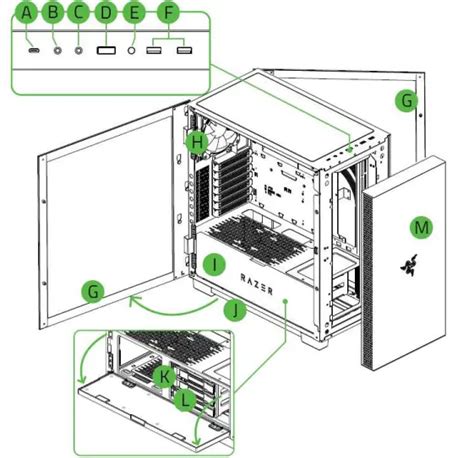 A B C D E F

G

H

M

I

RAZER

G

J

K

L