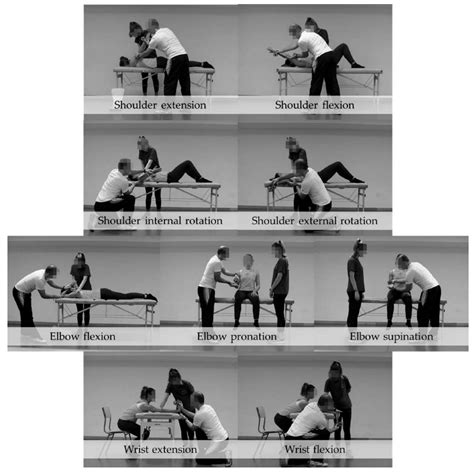 Shoulder extension

Shoulder flexion

Shoulder internal rotation

Shoulder external rotation

Elbow flexion

Elbow pronation

Elbow supination

Wrist extension

Wrist flexion