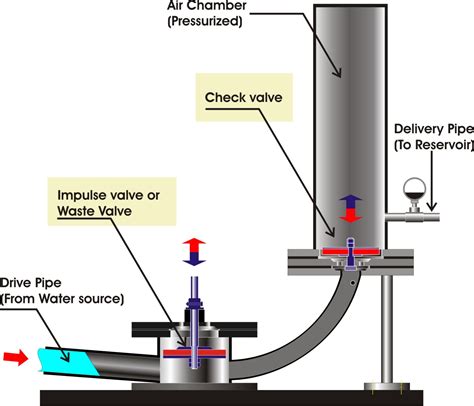 Air Chamber
(Pressurized)

Check valve

Delivery Pipe
(To Reservoir)

Impulse valve or
Waste Valve

Drive Pipe
(From Water source)