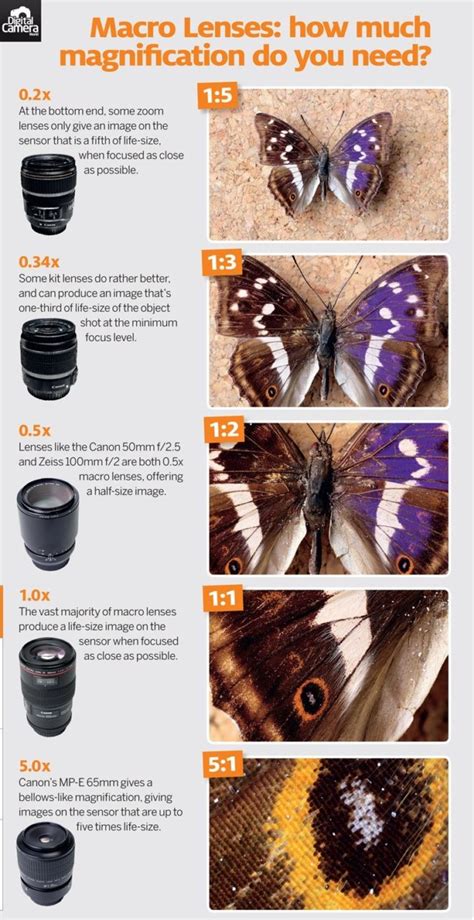 Digital Camera World

Macro Lenses: how much magnification do you need?

0.2x
At the bottom end, some zoom lenses only give an image on the sensor that is a fifth of life-size, when focused as close as possible.

1:5

0.34x
Some kit lenses do rather better, and can produce an image that's one-third of life-size of the object shot at the minimum focus level.

1:3

0.5x
Lenses like the Canon 50mm f/2.5 and Zeiss 100mm f/2 are both 0.5x macro lenses, offering a half-size image.

1:2

1.0x
The vast majority of macro lenses produce a life-size image on the sensor when focused as close as possible.

1:1

5.0x
Canon's MP-E 65mm gives a bellows-like magnification, giving images on the sensor that are up to five times life-size.

5:1