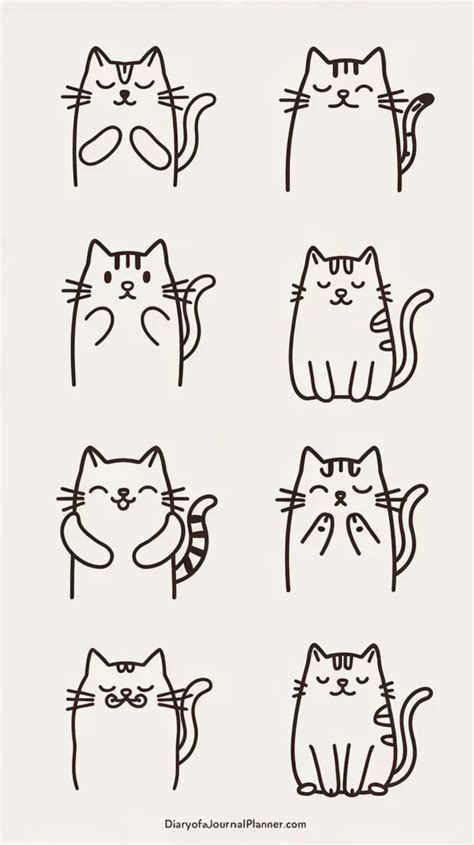 DiaryofaJournalPlanner.com