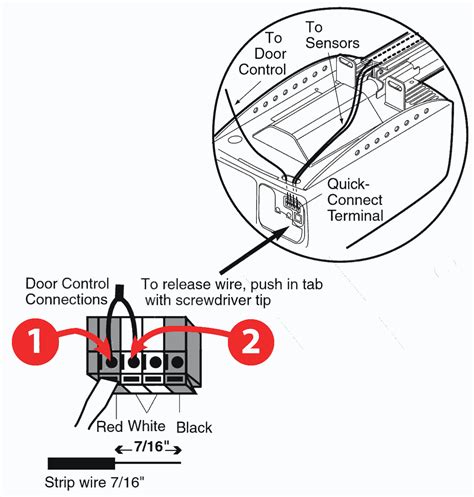 To Door Control

To Sensors

Quick-Connect Terminal

Door Control Connections

To release wire, push in tab with screwdriver tip

1

2

Red White Black

7/16"

Strip wire 7/16"