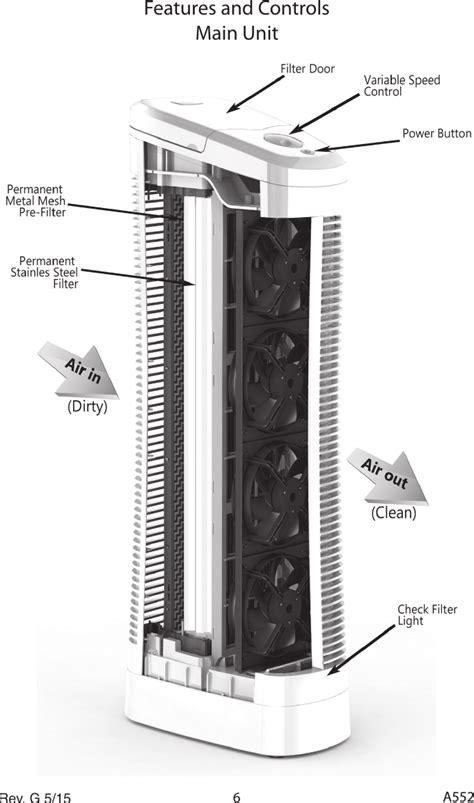 Features and Controls
Main Unit

Filter Door

Variable Speed Control

Power Button

Permanent Metal Mesh Pre-Filter

Permanent Stainles Steel Filter

Air in
(Dirty)

Air out
(Clean)

Check Filter Light

Rev. G 5/15

6

A552