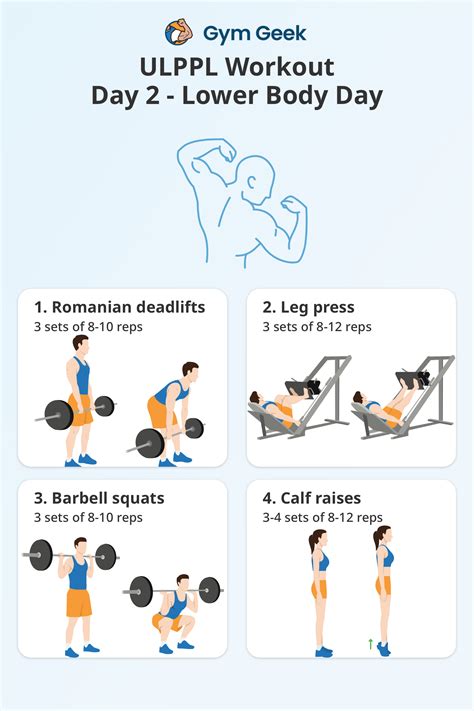 Gym Geek

ULPPL Workout
Day 2 - Lower Body Day

1. Romanian deadlifts
3 sets of 8-10 reps

2. Leg press
3 sets of 8-12 reps

3. Barbell squats
3 sets of 8-10 reps

4. Calf raises
3-4 sets of 8-12 reps