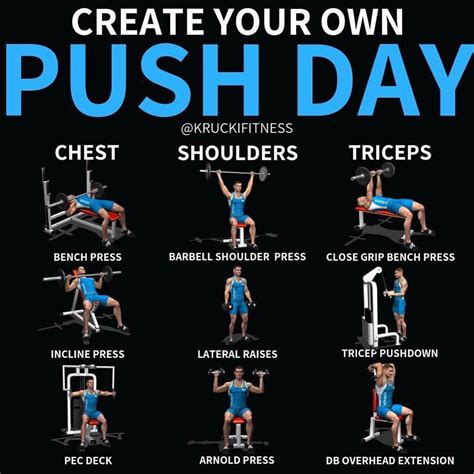 CREATE YOUR OWN
PUSH DAY
@KRUCKIFITNESS

CHEST

BENCH PRESS

INCLINE PRESS

PEC DECK

SHOULDERS

BARBELL SHOULDER PRESS

LATERAL RAISES

ARNOLD PRESS

TRICEPS

CLOSE GRIP BENCH PRESS

TRICEP PUSHDOWN

DB OVERHEAD EXTENSION