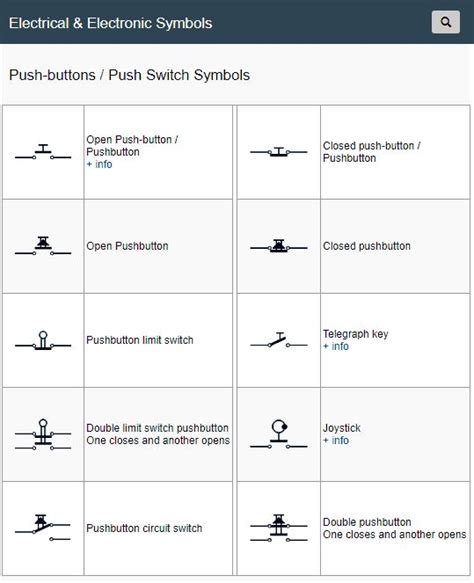 Electrical & Electronic Symbols

Push-buttons / Push Switch Symbols

| | | | |
|---|---|---|---|
| | Open Push-button / Pushbutton + info | | Closed push-button / Pushbutton |
| | Open Pushbutton | | Closed pushbutton |
| | Pushbutton limit switch | | Telegraph key + info |
| | Double limit switch pushbutton One closes and another opens | | Joystick + info |
| | Pushbutton circuit switch | | Double pushbutton One closes and another opens |