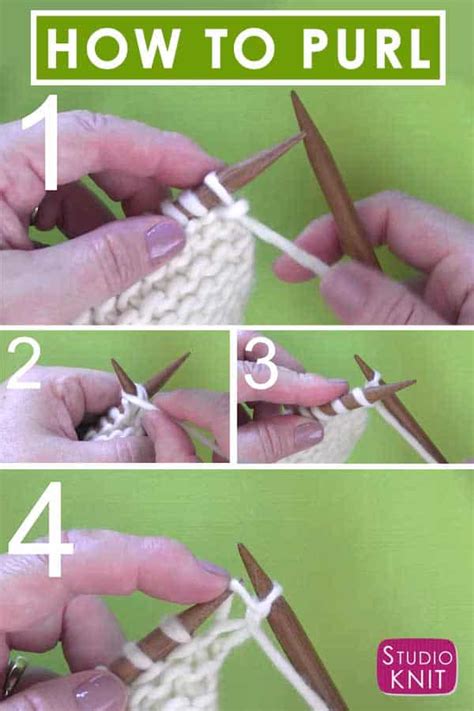 HOW TO PURL

1

2

3

4

STUDIO KNIT