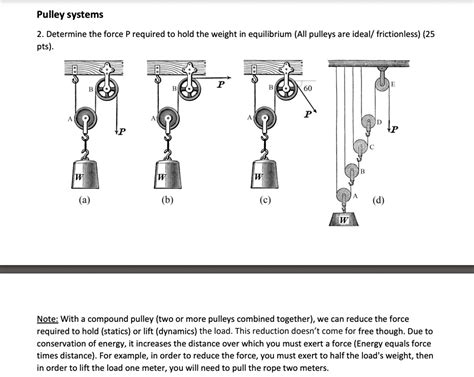 Pulley systems

2. Determine the force P required to hold the weight in equilibrium (All pulleys are ideal/ frictionless) (25 pts).

B
A
P
W
(a)

B
P
A
W
(b)

B
60
P
A
W
(c)

E
D
P
C
B
A
W
(d)

Note: With a compound pulley (two or more pulleys combined together), we can reduce the force required to hold (statics) or lift (dynamics) the load. This reduction doesn't come for free though. Due to conservation of energy, it increases the distance over which you must exert a force (Energy equals force times distance). For example, in order to reduce the force, you must exert to half the load's weight, then in order to lift the load one meter, you will need to pull the rope two meters.