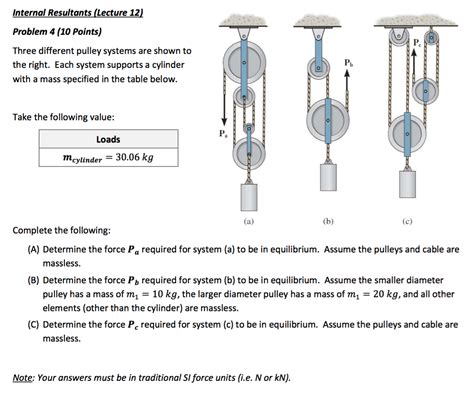 Internal Resultants (Lecture 12)

Problem 4 (10 Points)

Three different pulley systems are shown to the right. Each system supports a cylinder with a mass specified in the table below.

Take the following value:

| Loads |
|---|
| $m_{cylinder} = 30.06\ kg$ |

$P_a$

$P_b$

$P_c$

(a)

(b)

(c)

Complete the following:

(A) Determine the force $P_a$ required for system (a) to be in equilibrium. Assume the pulleys and cable are massless.

(B) Determine the force $P_b$ required for system (b) to be in equilibrium. Assume the smaller diameter pulley has a mass of $m_1 = 10\ kg$, the larger diameter pulley has a mass of $m_1 = 20\ kg$, and all other elements (other than the cylinder) are massless.

(C) Determine the force $P_c$ required for system (c) to be in equilibrium. Assume the pulleys and cable are massless.

Note: Your answers must be in traditional SI force units (i.e. N or kN).