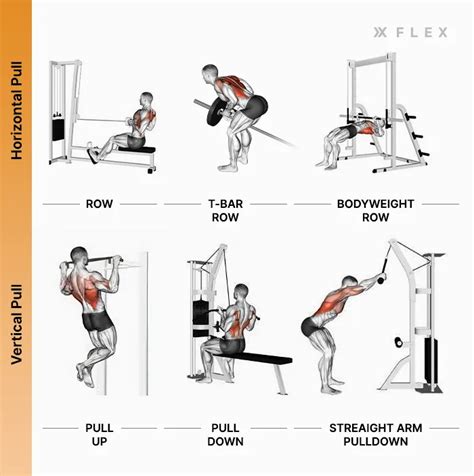 FLEX

Horizontal Pull

ROW

T-BAR ROW

BODYWEIGHT ROW

Vertical Pull

PULL UP

PULL DOWN

STREAIGHT ARM PULLDOWN