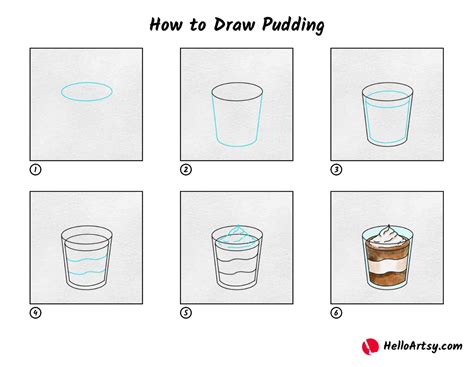 How to Draw Pudding

1

2

3

4

5

6

HelloArtsy.com