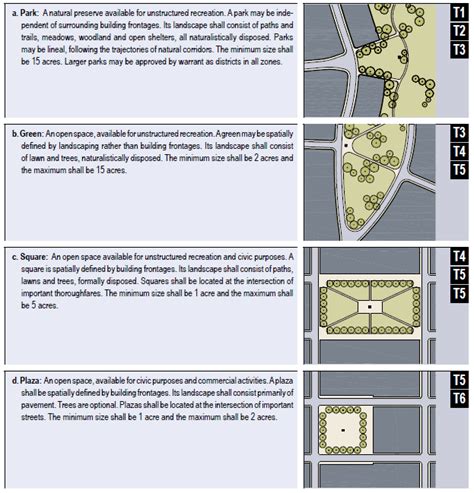 a. Park: A natural preserve available for unstructured recreation. A park may be independent of surrounding building frontages. Its landscape shall consist of paths and trails, meadows, woodland and open shelters, all naturalistically disposed. Parks may be lineal, following the trajectories of natural corridors. The minimum size shall be 15 acres. Larger parks may be approved by warrant as districts in all zones.

T1
T2
T3

b. Green: An open space, available for unstructured recreation. A green may be spatially defined by landscaping rather than building frontages. Its landscape shall consist of lawn and trees, naturalistically disposed. The minimum size shall be 2 acres and the maximum shall be 15 acres.

T3
T4
T5

c. Square: An open space available for unstructured recreation and civic purposes. A square is spatially defined by building frontages. Its landscape shall consist of paths, lawns and trees, formally disposed. Squares shall be located at the intersection of important thoroughfares. The minimum size shall be 1 acre and the maximum shall be 5 acres.

T4
T5
T5

d. Plaza: An open space, available for civic purposes and commercial activities. A plaza shall be spatially defined by building frontages. Its landscape shall consist primarily of pavement. Trees are optional. Plazas shall be located at the intersection of important streets. The minimum size shall be 1 acre and the maximum shall be 2 acres.

T5
T6