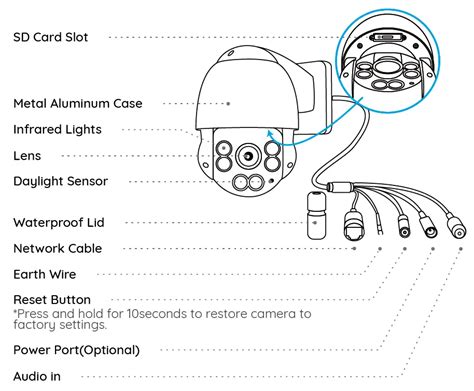 SD Card Slot

Metal Aluminum Case

Infrared Lights

Lens

Daylight Sensor

Waterproof Lid

Network Cable

Earth Wire

Reset Button
*Press and hold for 10seconds to restore camera to factory settings.

Power Port(Optional)

Audio in