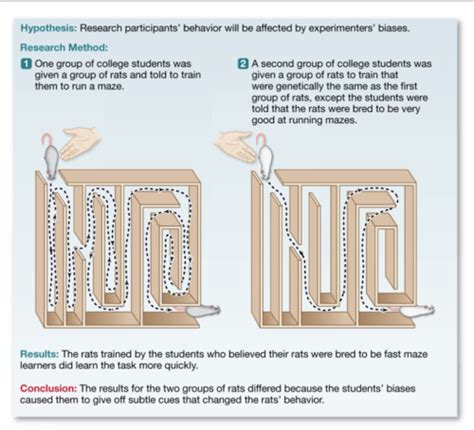 Hypothesis: Research participants' behavior will be affected by experimenters' biases.

Research Method:

1 One group of college students was given a group of rats and told to train them to run a maze.

2 A second group of college students was given a group of rats to train that were genetically the same as the first group of rats, except the students were told that the rats were bred to be very good at running mazes.

Results: The rats trained by the students who believed their rats were bred to be fast maze learners did learn the task more quickly.

Conclusion: The results for the two groups of rats differed because the students' biases caused them to give off subtle cues that changed the rats' behavior.