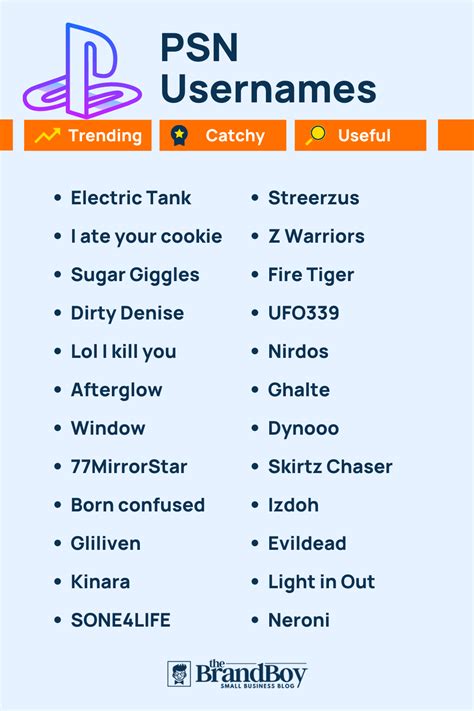 PSN Usernames

Trending Catchy Useful

• Electric Tank
• I ate your cookie
• Sugar Giggles
• Dirty Denise
• Lol I kill you
• Afterglow
• Window
• 77MirrorStar
• Born confused
• Gliliven
• Kinara
• SONE4LIFE

• Streerzus
• Z Warriors
• Fire Tiger
• UFO339
• Nirdos
• Ghalte
• Dynooo
• Skirtz Chaser
• Izdoh
• Evildead
• Light in Out
• Neroni

the BrandBoy
SMALL BUSINESS BLOG