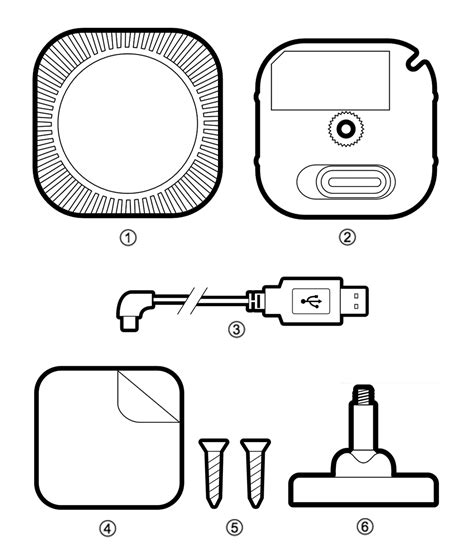 ①

②

③

④

⑤

⑥