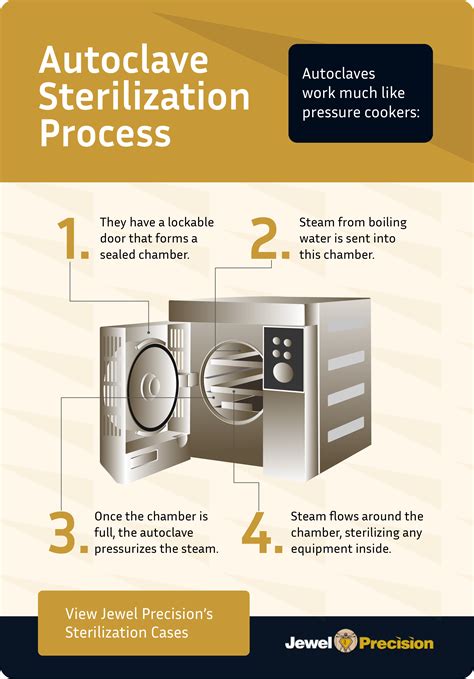 Autoclave Sterilization Process

Autoclaves work much like pressure cookers:

1. They have a lockable door that forms a sealed chamber.

2. Steam from boiling water is sent into this chamber.

3. Once the chamber is full, the autoclave pressurizes the steam.

4. Steam flows around the chamber, sterilizing any equipment inside.

View Jewel Precision's Sterilization Cases

Jewel Precision