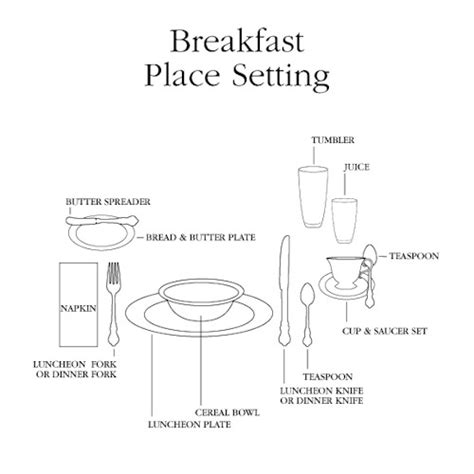 Breakfast
Place Setting

TUMBLER

JUICE

BUTTER SPREADER

BREAD & BUTTER PLATE

TEASPOON

NAPKIN

CUP & SAUCER SET

LUNCHEON FORK
OR DINNER FORK

TEASPOON

LUNCHEON KNIFE
OR DINNER KNIFE

CEREAL BOWL

LUNCHEON PLATE