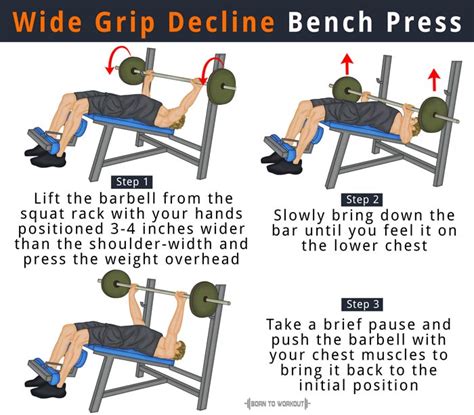 Wide Grip Decline Bench Press

Step 1

Lift the barbell from the squat rack with your hands positioned 3-4 inches wider than the shoulder-width and press the weight overhead

Step 2

Slowly bring down the bar until you feel it on the lower chest

Step 3

Take a brief pause and push the barbell with your chest muscles to bring it back to the initial position

BORN TO WORKOUT