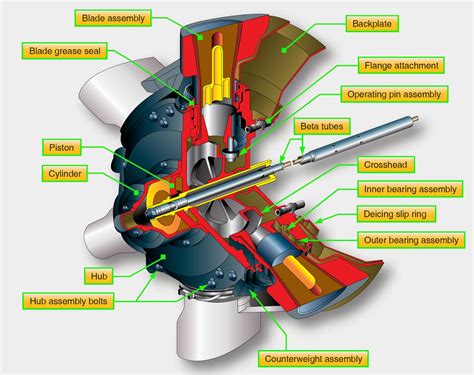 Blade assembly
Backplate
Blade grease seal
Flange attachment
Operating pin assembly
Beta tubes
Piston
Crosshead
Cylinder
Inner bearing assembly
Deicing slip ring
Outer bearing assembly
Hub
Hub assembly bolts
Counterweight assembly