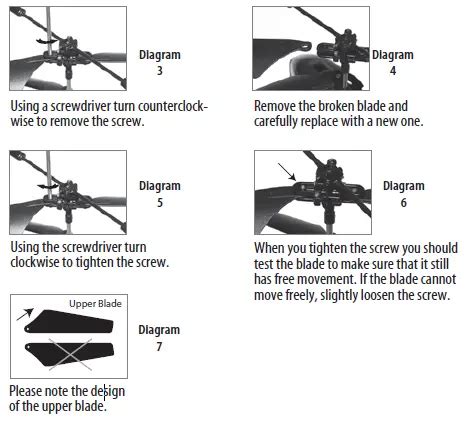 Diagram 3

Using a screwdriver turn counterclockwise to remove the screw.

Diagram 4

Remove the broken blade and carefully replace with a new one.

Diagram 5

Using the screwdriver turn clockwise to tighten the screw.

Diagram 6

When you tighten the screw you should test the blade to make sure that it still has free movement. If the blade cannot move freely, slightly loosen the screw.

Upper Blade

Diagram 7

Please note the design of the upper blade.