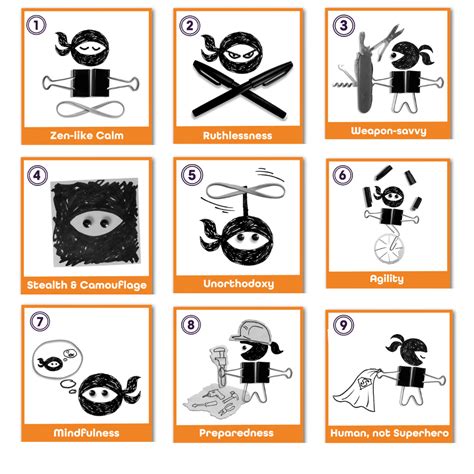 1
Zen-like Calm

2
Ruthlessness

3
Weapon-savvy

4
Stealth & Camouflage

5
Unorthodoxy

6
Agility

7
Mindfulness

8
Preparedness

9
Human, not Superhero