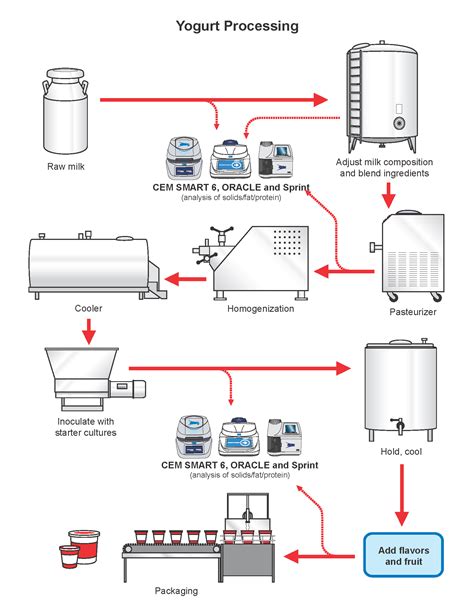 Yogurt Processing

Raw milk

CEM SMART 6, ORACLE and Sprint
(analysis of solids/fat/protein)

Adjust milk composition and blend ingredients

Pasteurizer

Homogenization

Cooler

Inoculate with starter cultures

CEM SMART 6, ORACLE and Sprint
(analysis of solids/fat/protein)

Hold, cool

Add flavors and fruit

Packaging