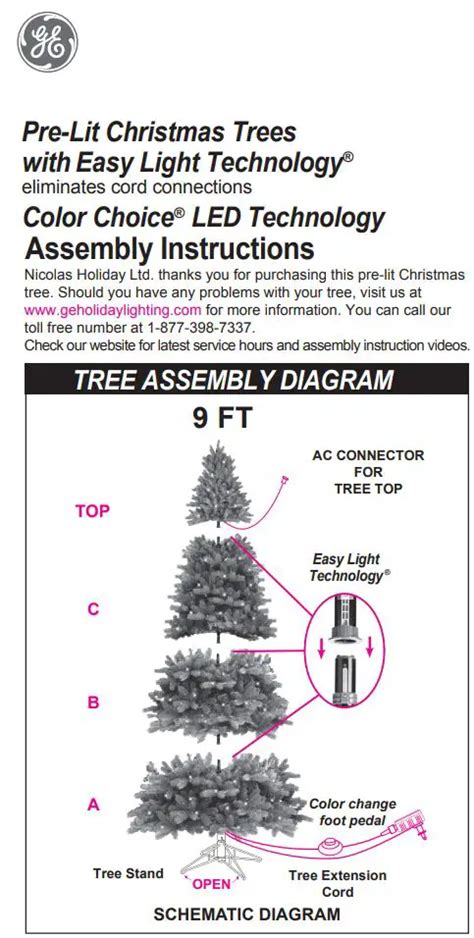 GE

Pre-Lit Christmas Trees with Easy Light Technology®
eliminates cord connections
Color Choice® LED Technology
Assembly Instructions

Nicolas Holiday Ltd. thanks you for purchasing this pre-lit Christmas tree. Should you have any problems with your tree, visit us at www.geholidaylighting.com for more information. You can call our toll free number at 1-877-398-7337.
Check our website for latest service hours and assembly instruction videos.

TREE ASSEMBLY DIAGRAM

9 FT

AC CONNECTOR FOR TREE TOP

TOP

Easy Light Technology®

C

B

A

Color change foot pedal

Tree Stand

OPEN

Tree Extension Cord

SCHEMATIC DIAGRAM