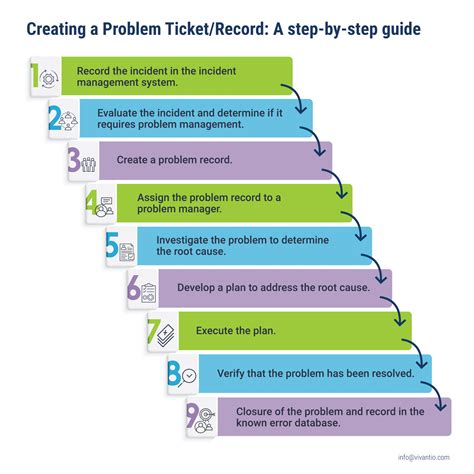 Creating a Problem Ticket/Record: A step-by-step guide

1 Record the incident in the incident management system.

2 Evaluate the incident and determine if it requires problem management.

3 Create a problem record.

4 Assign the problem record to a problem manager.

5 Investigate the problem to determine the root cause.

6 Develop a plan to address the root cause.

7 Execute the plan.

8 Verify that the problem has been resolved.

9 Closure of the problem and record in the known error database.

info@vivantio.com